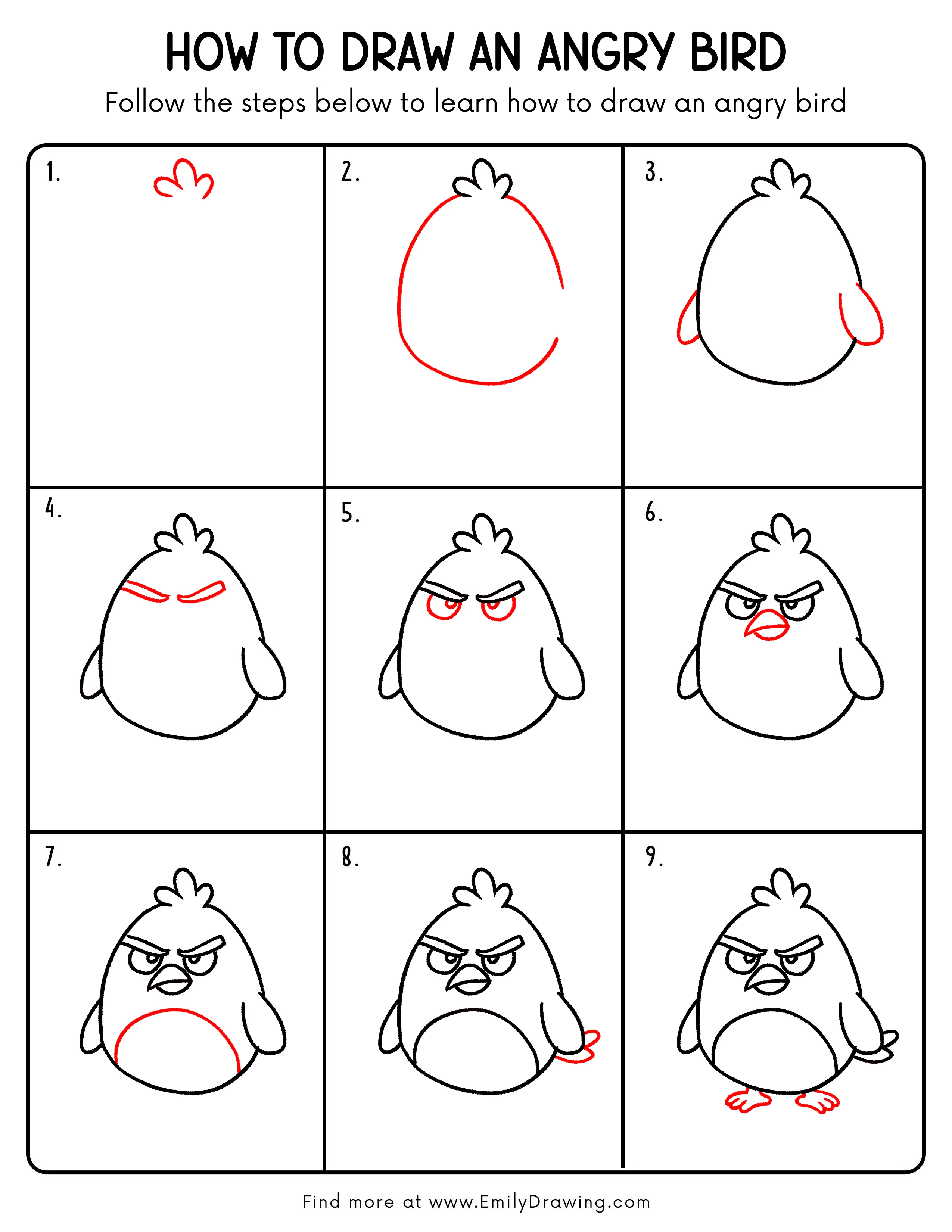 HOW TO DRAW AN ANGRY BIRD

Follow the steps below to learn how to draw an angry bird

1.

2.

3.

4.

5.

6.

7.

8.

9.

Find more at www.EmilyDrawing.com